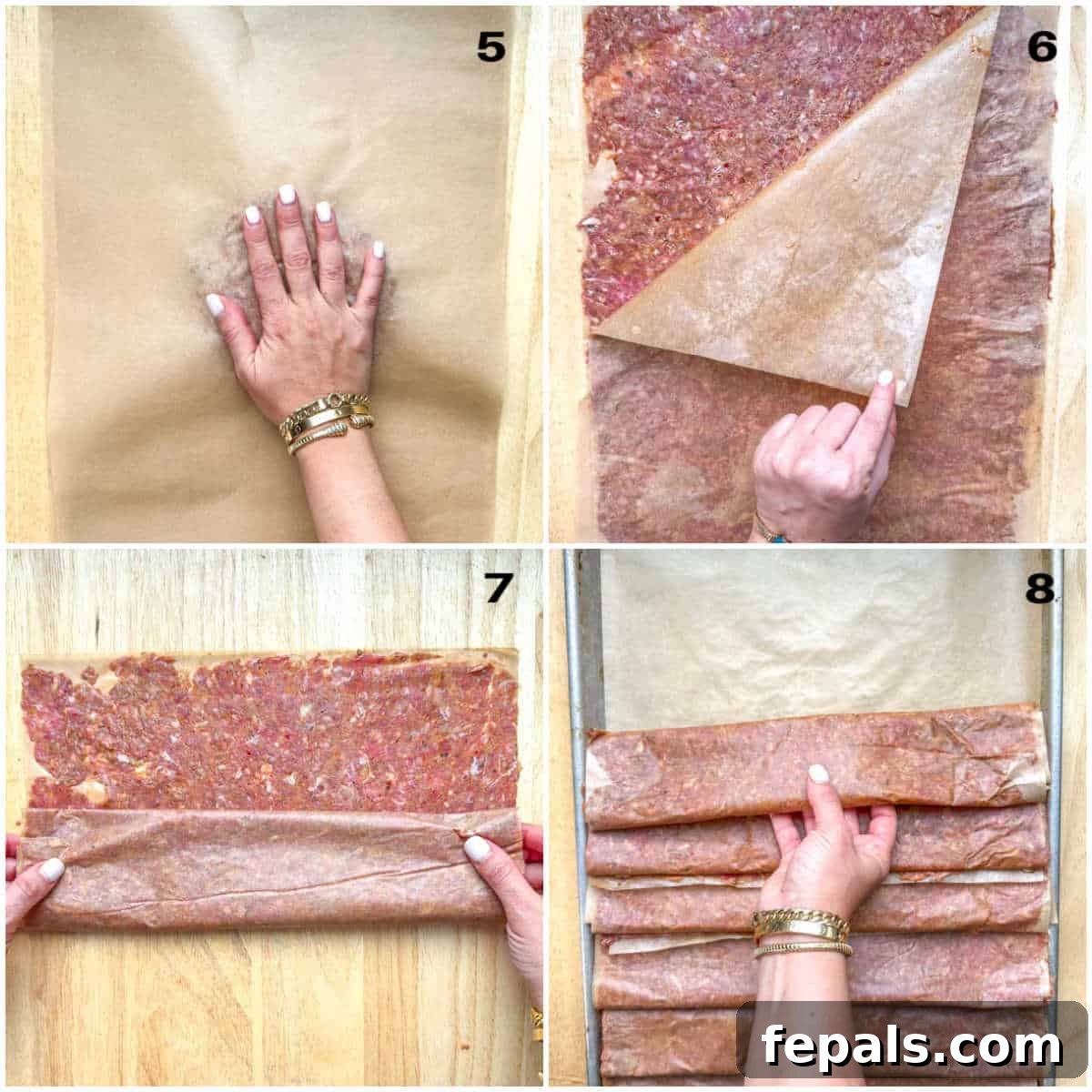 5

6

7

8

fepals.com