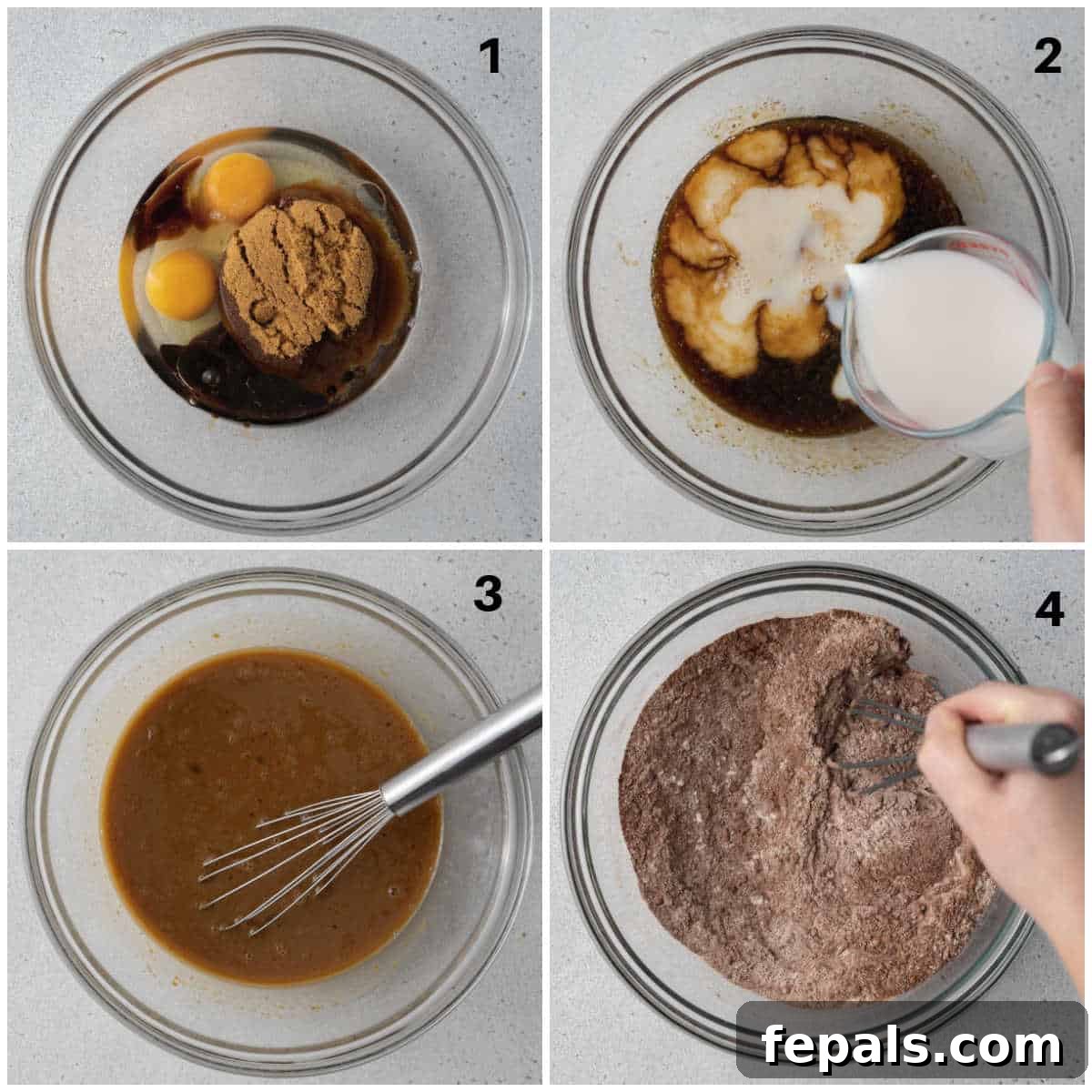 1

2

3

4

fepals.com