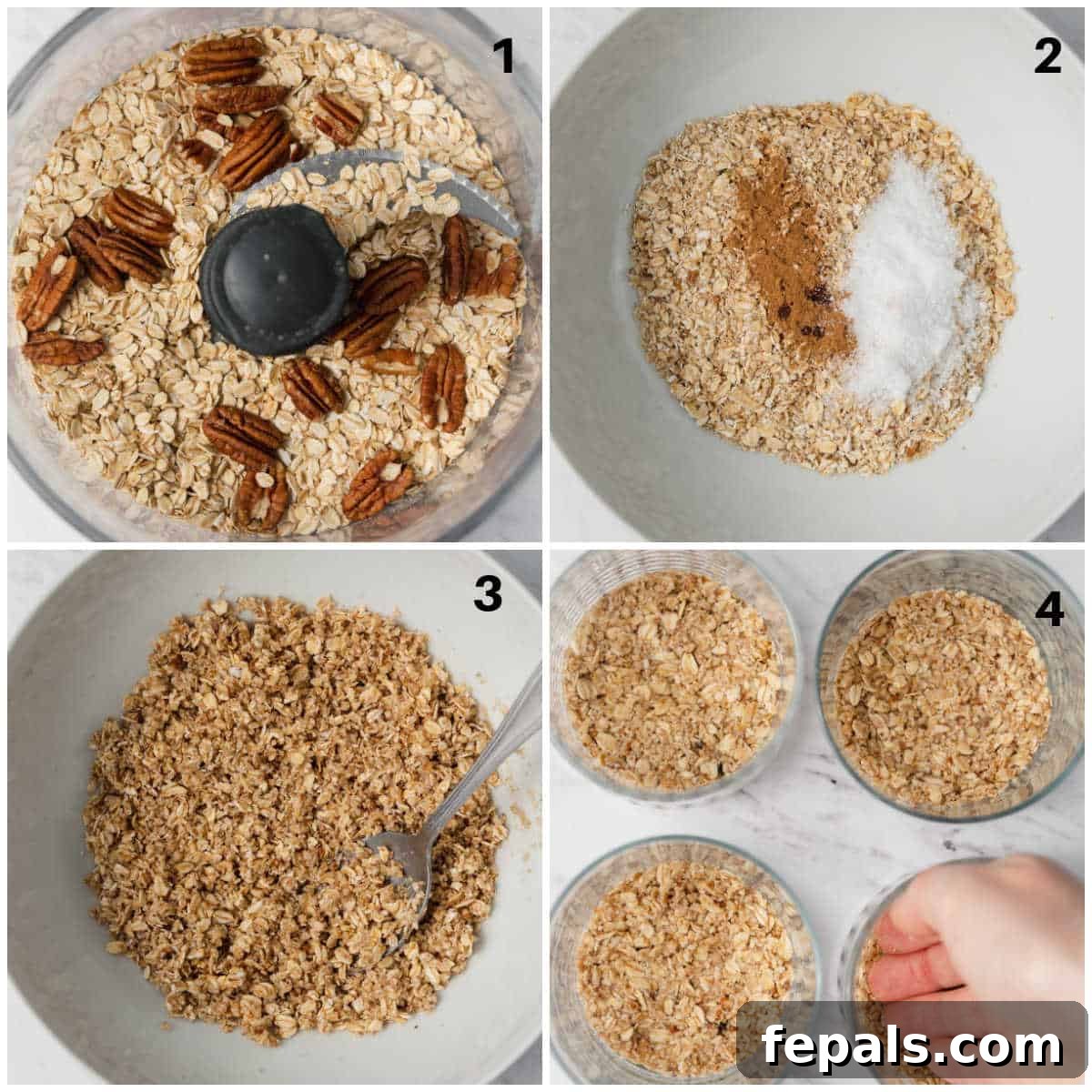 1

2

3

4

fepals.com