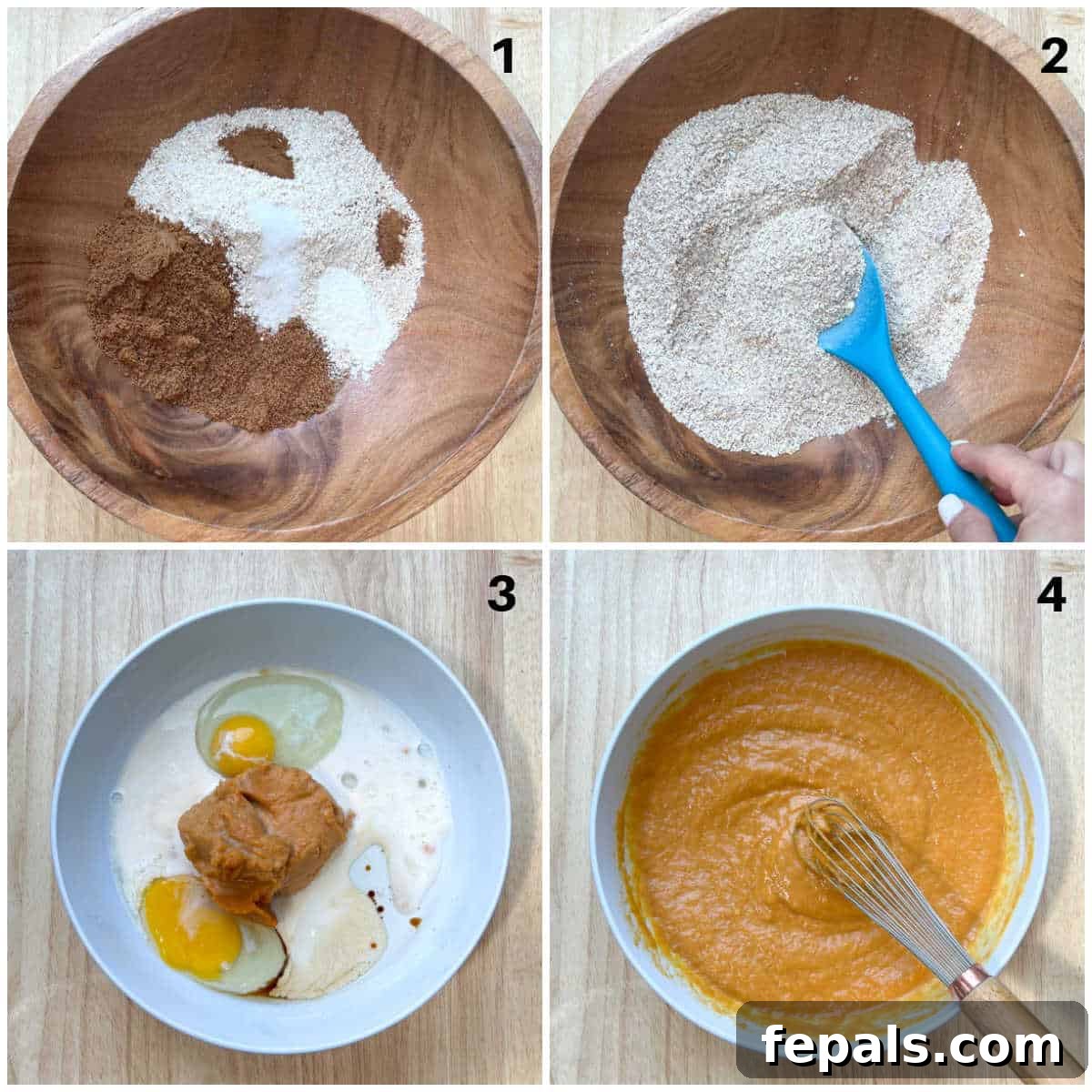 1
2
3
4
fepals.com