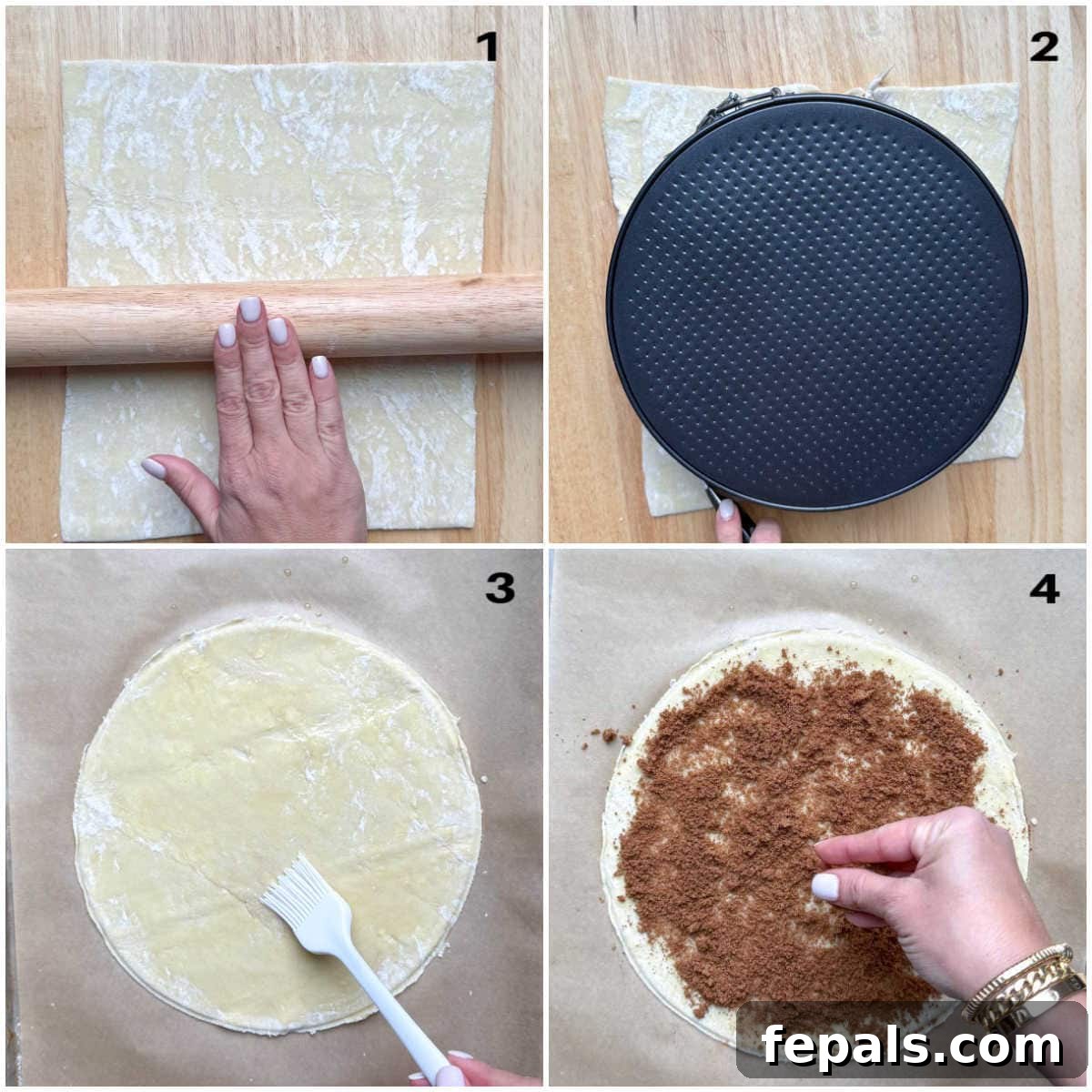 1

2

3

4

fepals.com