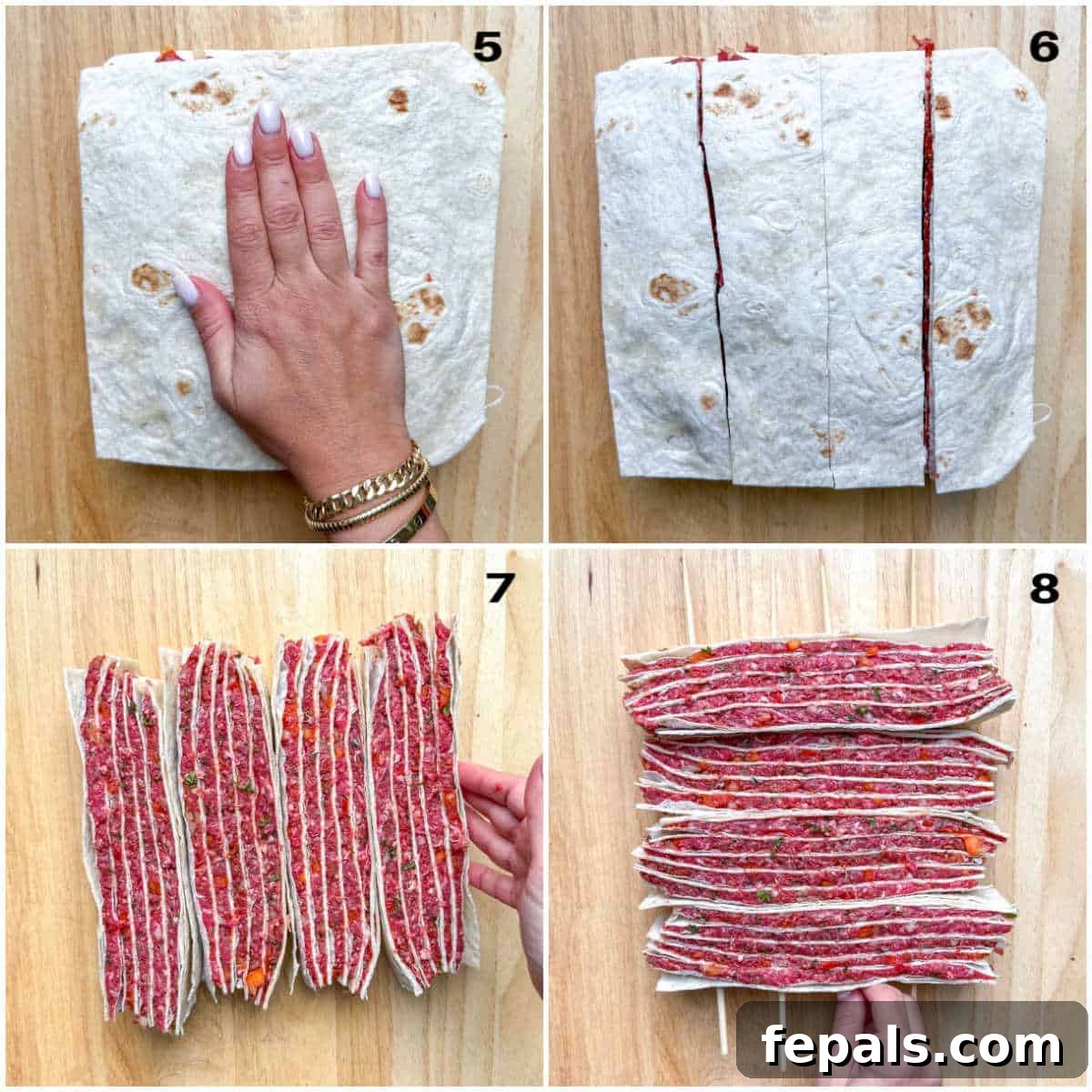 5

6

7

8

fepals.com